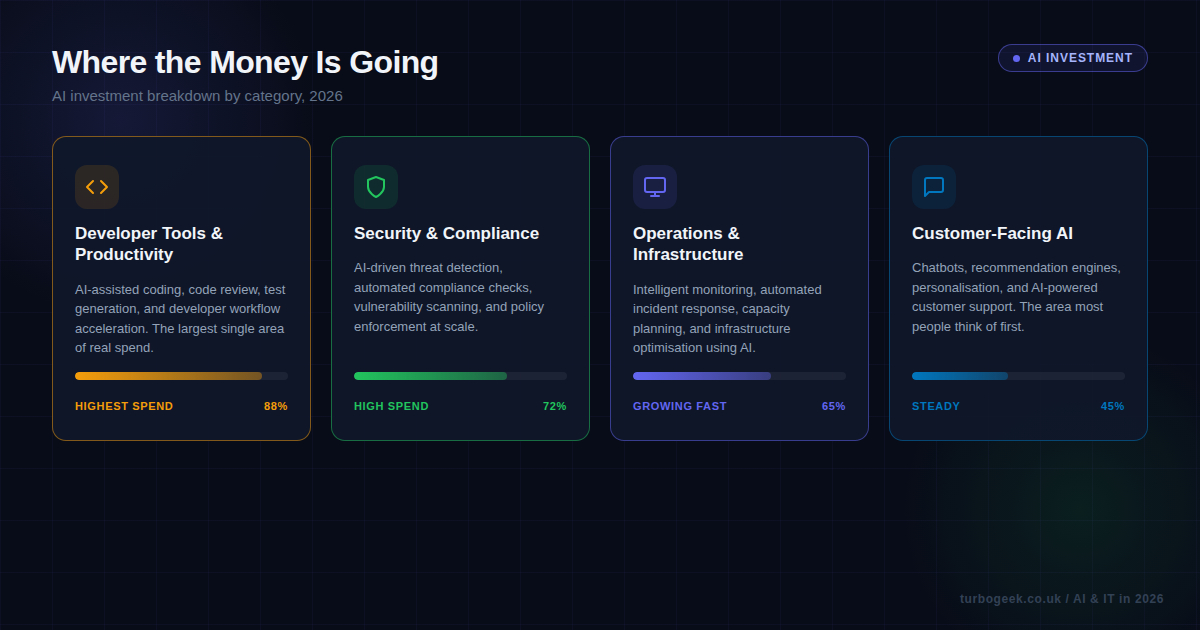 Where the Money Is Going

AI investment breakdown by category, 2026

AI INVESTMENT

Developer Tools & Productivity

AI-assisted coding, code review, test generation, and developer workflow acceleration. The largest single area of real spend.

HIGHEST SPEND 88%

Security & Compliance

AI-driven threat detection, automated compliance checks, vulnerability scanning, and policy enforcement at scale.

HIGH SPEND 72%

Operations & Infrastructure

Intelligent monitoring, automated incident response, capacity planning, and infrastructure optimisation using AI.

GROWING FAST 65%

Customer-Facing AI

Chatbots, recommendation engines, personalisation, and AI-powered customer support. The area most people think of first.

STEADY 45%

turbogeek.co.uk / AI & IT in 2026