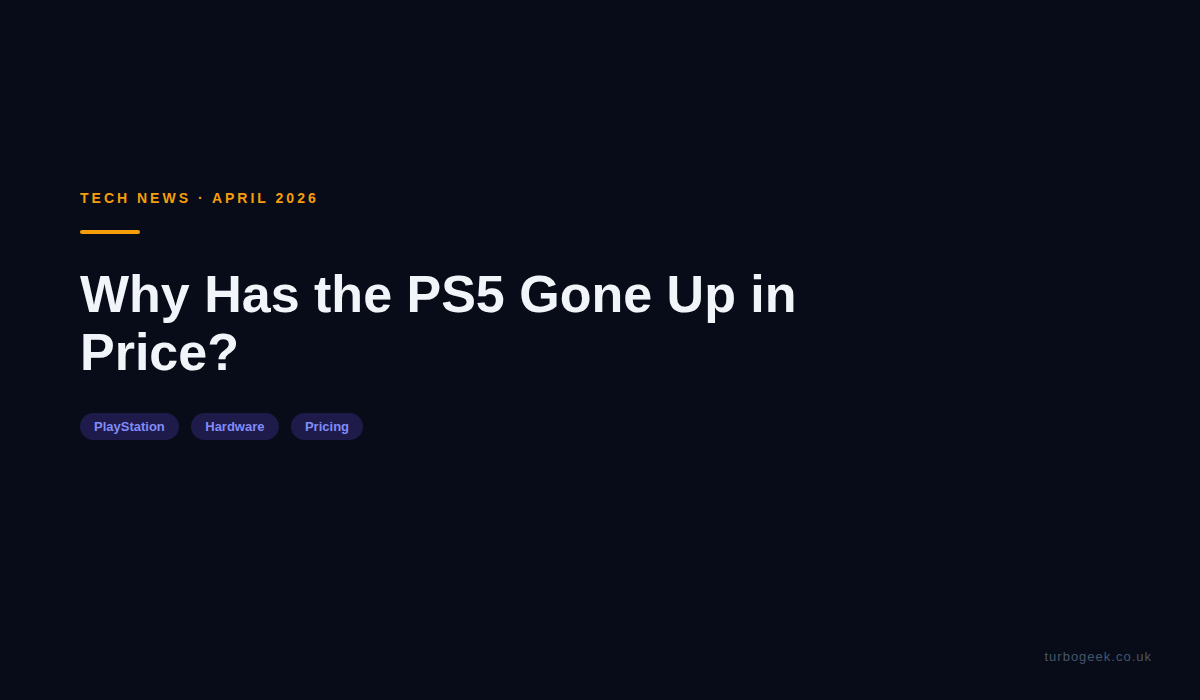 TECH NEWS · APRIL 2026

Why Has the PS5 Gone Up in Price?

PlayStation Hardware Pricing

turbogeek.co.uk